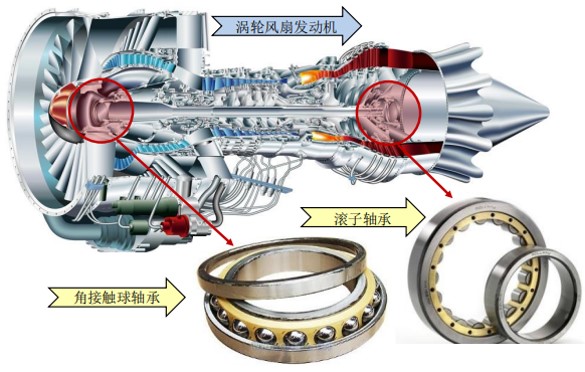 涡轮风扇发动机

滚子轴承

角接触球轴承